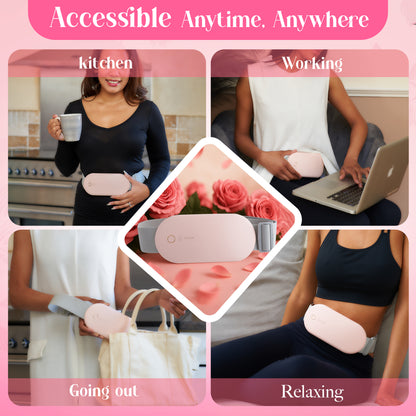 Accessible Anytime, Anywhere

kitchen

Working

Going out

Relaxing