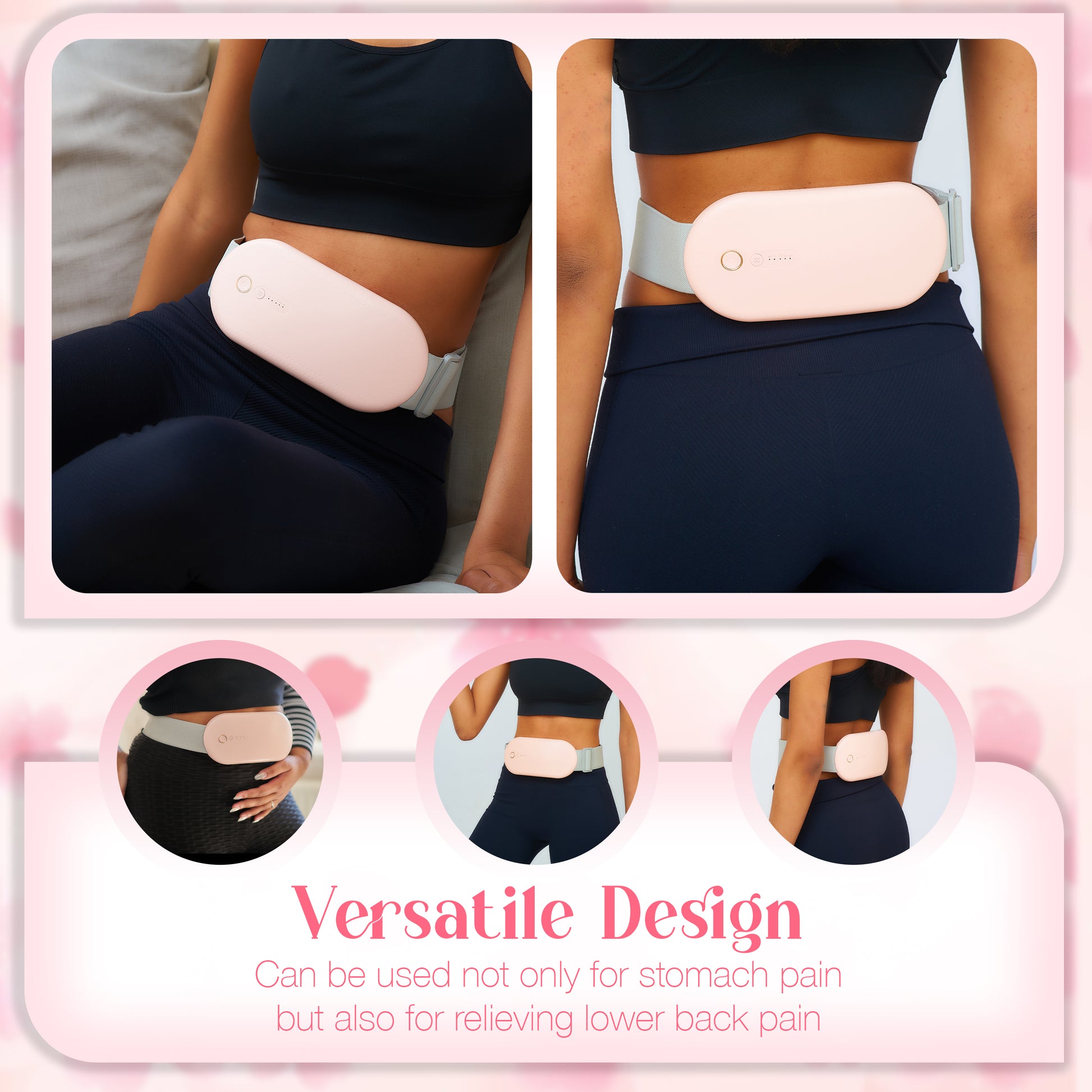 Versatile Design

Can be used not only for stomach pain but also for relieving lower back pain