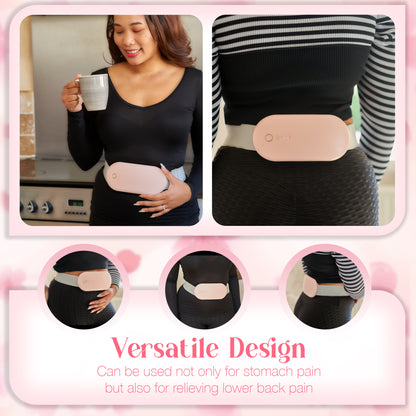 Versatile Design

Can be used not only for stomach pain but also for relieving lower back pain