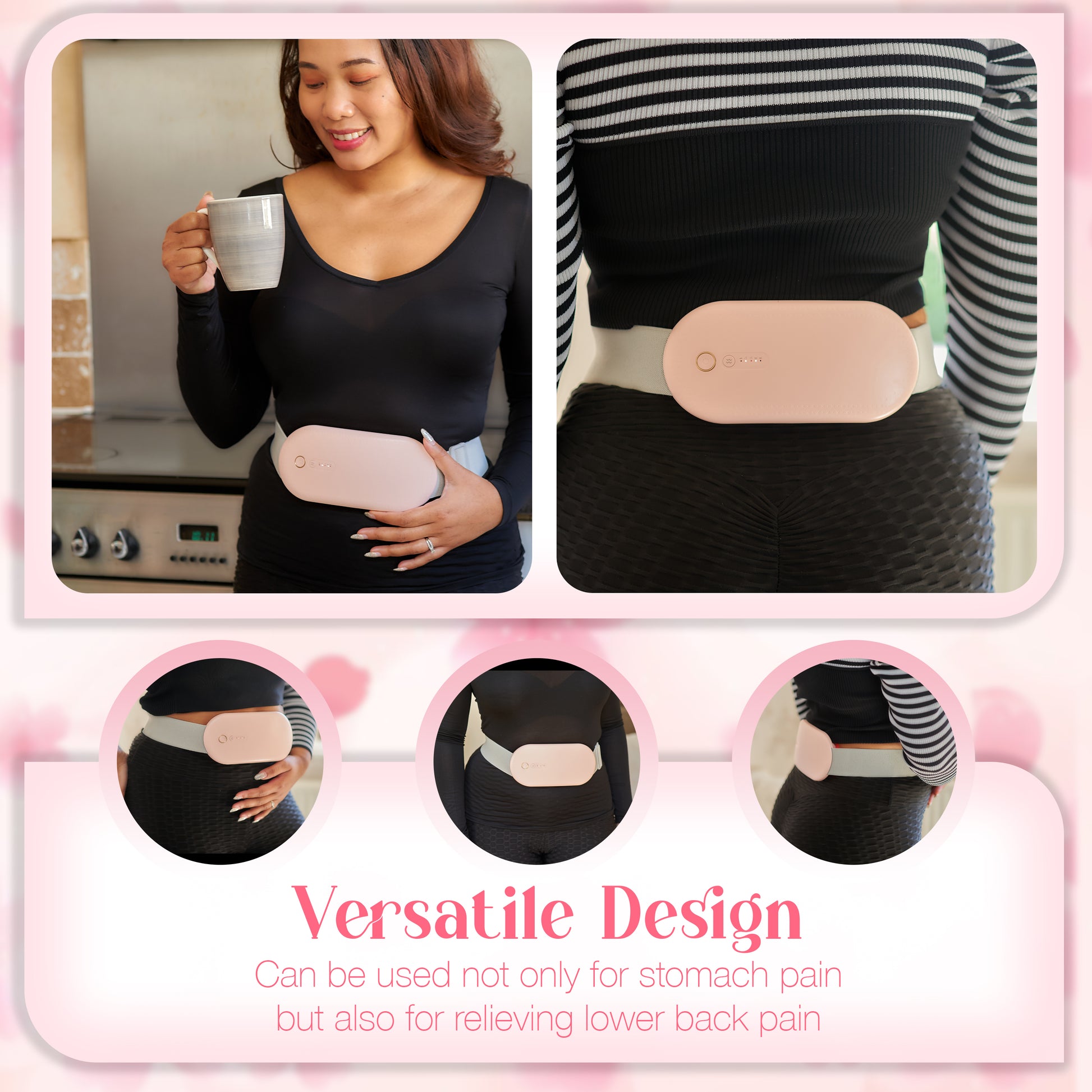 Versatile Design

Can be used not only for stomach pain but also for relieving lower back pain