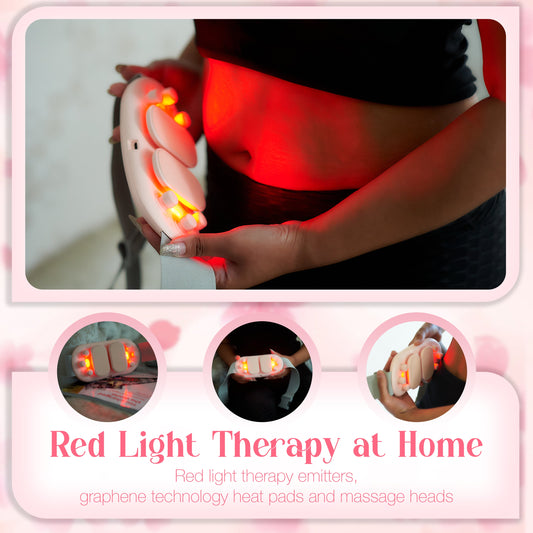 Red Light Therapy at Home

Red light therapy emitters, graphene technology heat pads and massage heads